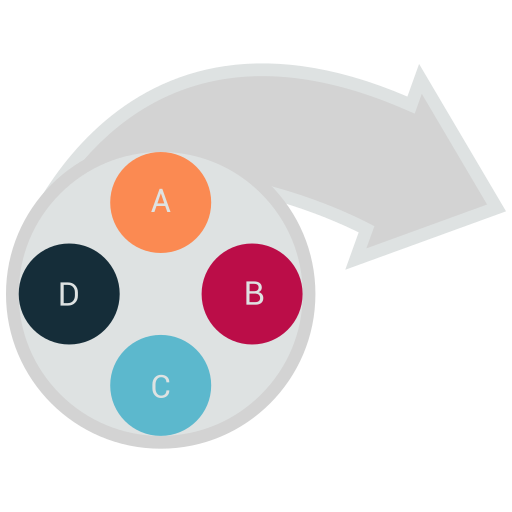 A
D
B
C